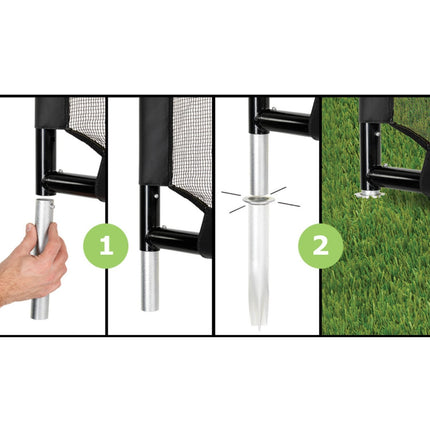 1

2